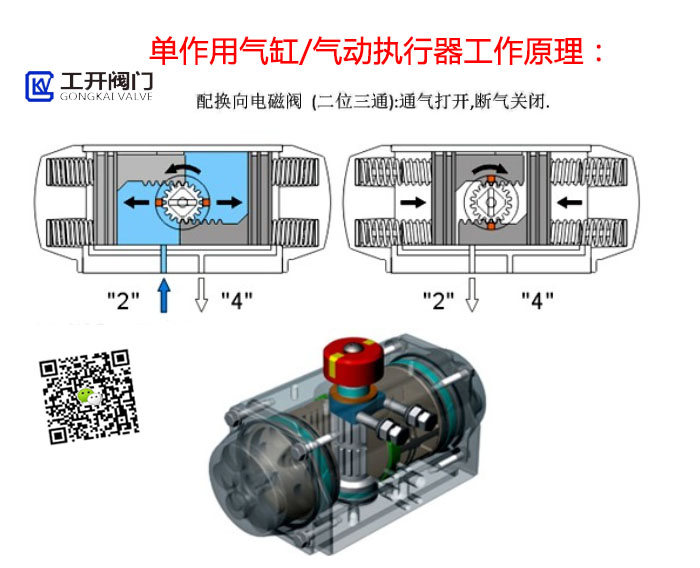 单作用气缸/气动执行器工作原理：

工开阀门
GONGKAI VALVE

配换向电磁阀 (二位三通):通气打开,断气关闭.

"2" "4"

"2" "4"